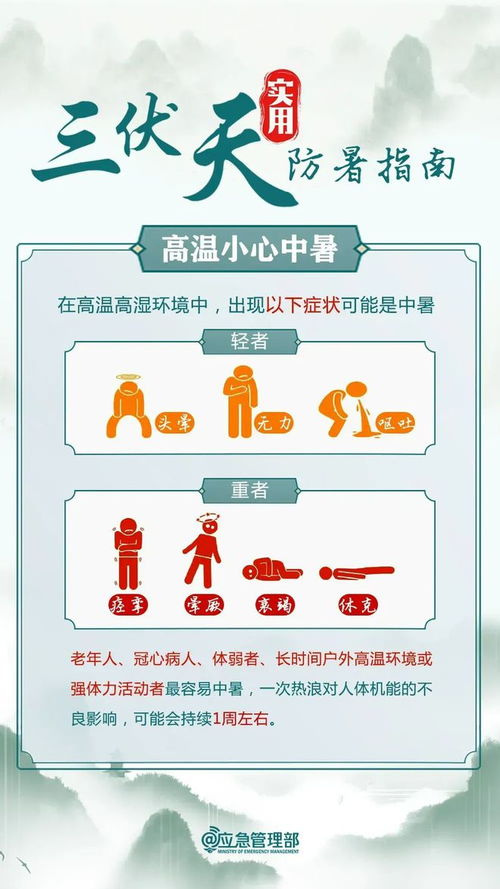 三伏天 实用 防暑指南

高温小心中暑

在高温高湿环境中，出现以下症状可能是中暑

轻者

头晕　无力　呕吐

重者

痉挛　晕厥　衰竭　休克

老年人、冠心病人、体弱者、长时间户外高温环境或强体力活动者最容易中暑，一次热浪对人体机能的不良影响，可能会持续1周左右。

@应急管理部
MINISTRY OF EMERGENCY MANAGEMENT